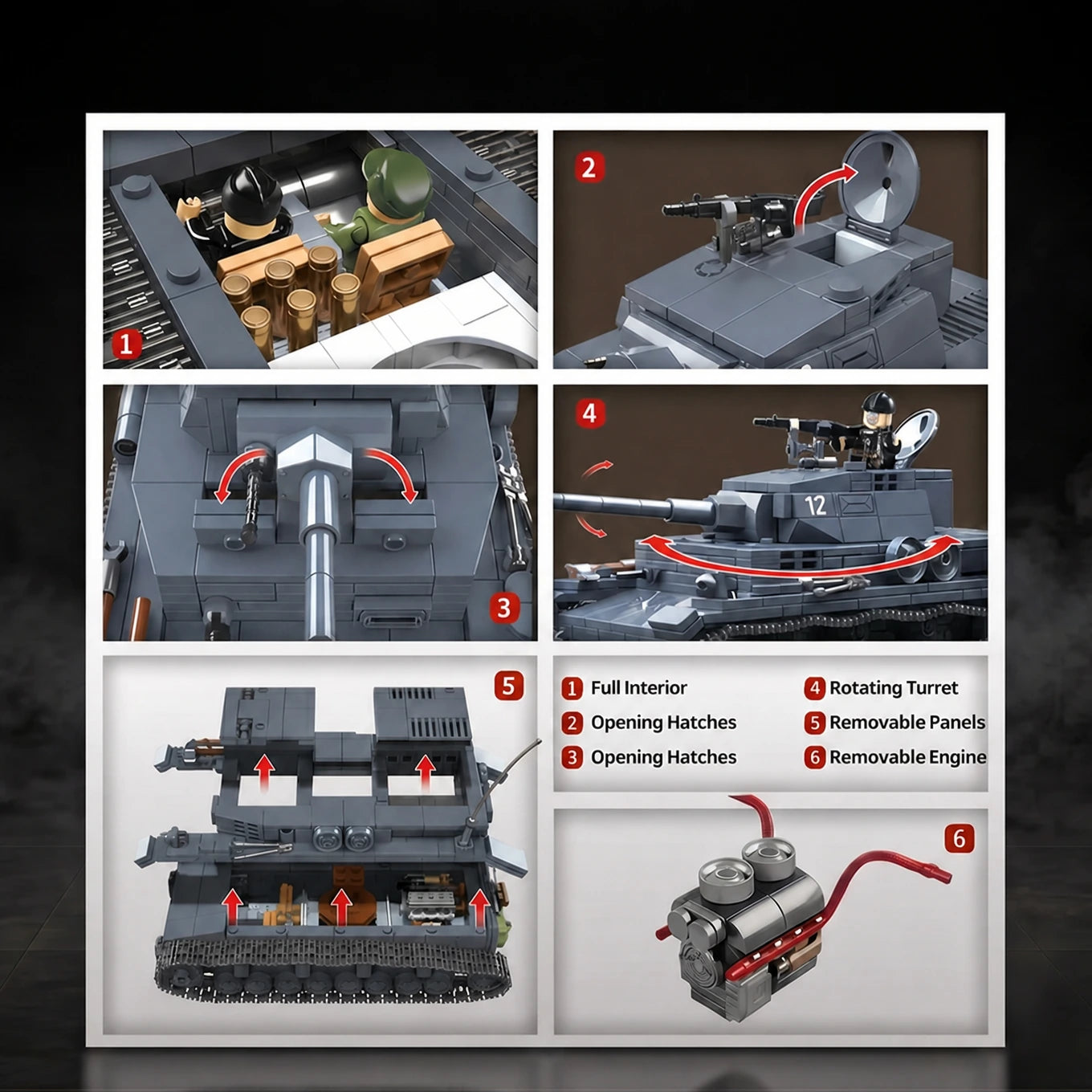 1

2

3

4

12

5

1 Full Interior
2 Opening Hatches
3 Opening Hatches

4 Rotating Turret
5 Removable Panels
6 Removable Engine

6