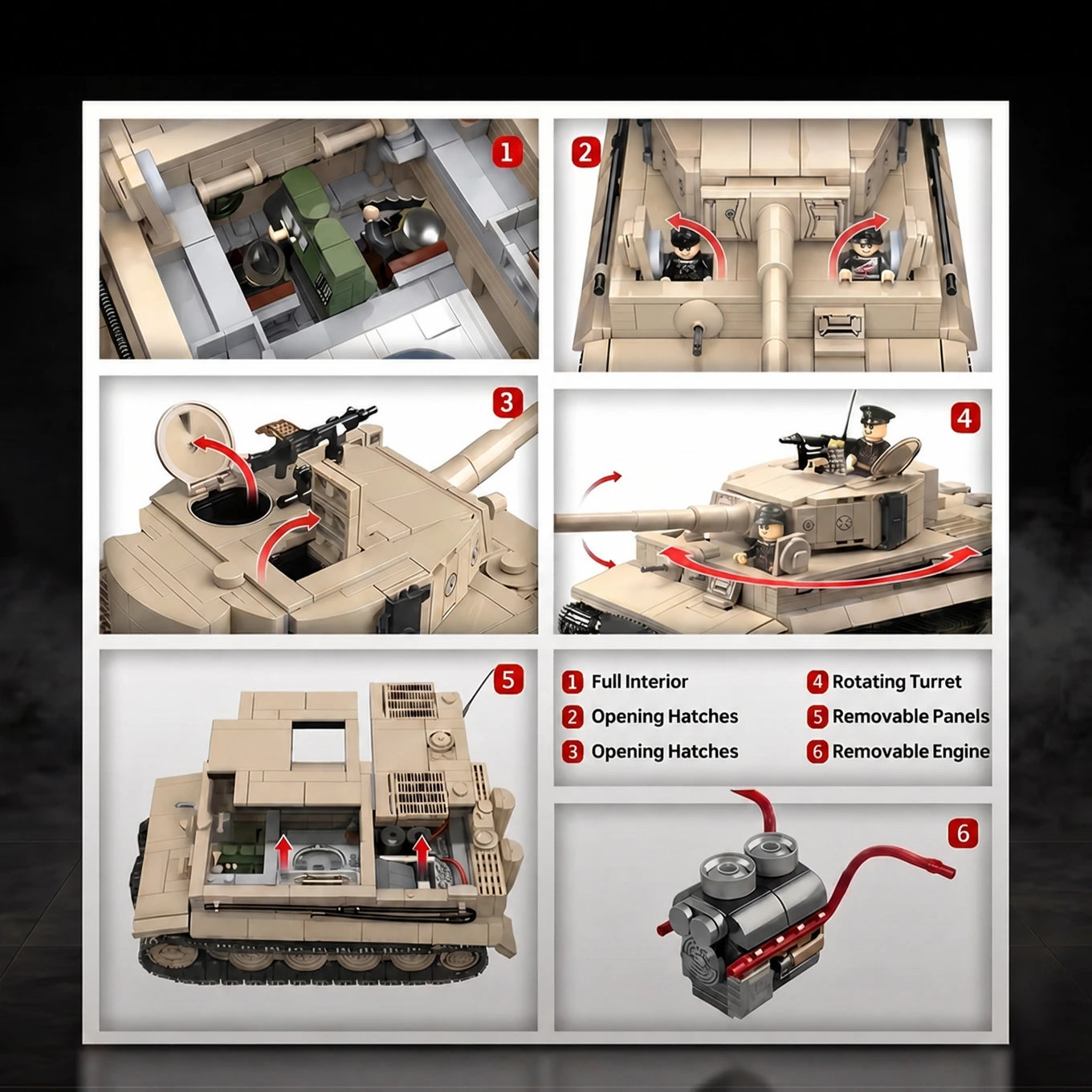 1

2

3

4

5

1 Full Interior
2 Opening Hatches
3 Opening Hatches

4 Rotating Turret
5 Removable Panels
6 Removable Engine

6